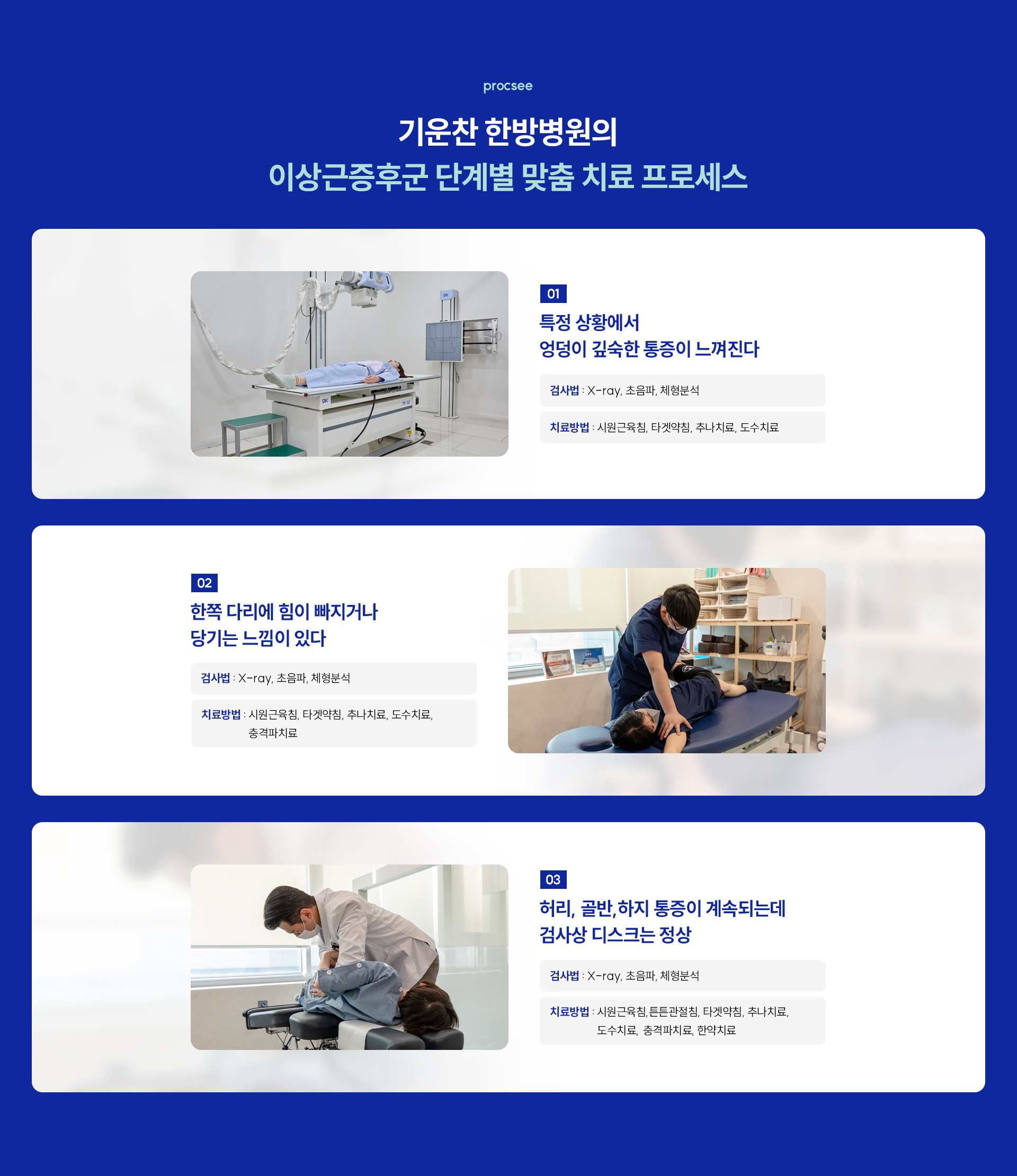 procsee

기운찬 한방병원의
이상근증후군 단계별 맞춤 치료 프로세스

01
특정 상황에서
엉덩이 깊숙한 통증이 느껴진다

검사법 : X-ray, 초음파, 체형분석

치료방법 : 시원근육침, 타겟약침, 추나치료, 도수치료

02
한쪽 다리에 힘이 빠지거나
당기는 느낌이 있다

검사법 : X-ray, 초음파, 체형분석

치료방법 : 시원근육침, 타겟약침, 추나치료, 도수치료, 충격파치료

03
허리, 골반,하지 통증이 계속되는데
검사상 디스크는 정상

검사법 : X-ray, 초음파, 체형분석

치료방법 : 시원근육침,튼튼관절침, 타겟약침, 추나치료, 도수치료, 충격파치료, 한약치료